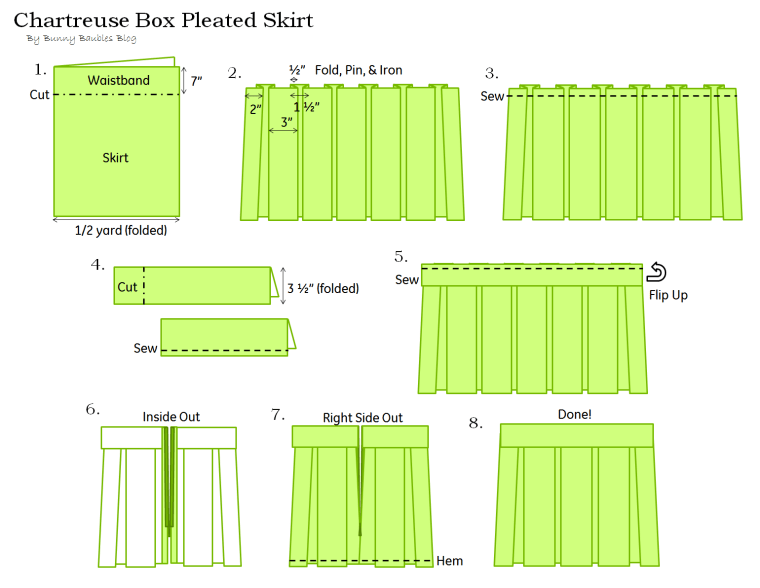 Chartreuse Box Pleated Skirt
By Bunny Baubles Blog

1.
Waistband
7"
Cut
Skirt
1/2 yard (folded)

2.
½"
Fold, Pin, & Iron
2"
1 ½"
3"

3.
Sew

4.
Cut
3 ½" (folded)
Sew

5.
Sew
Flip Up

6.
Inside Out

7.
Right Side Out
Hem

8.
Done!